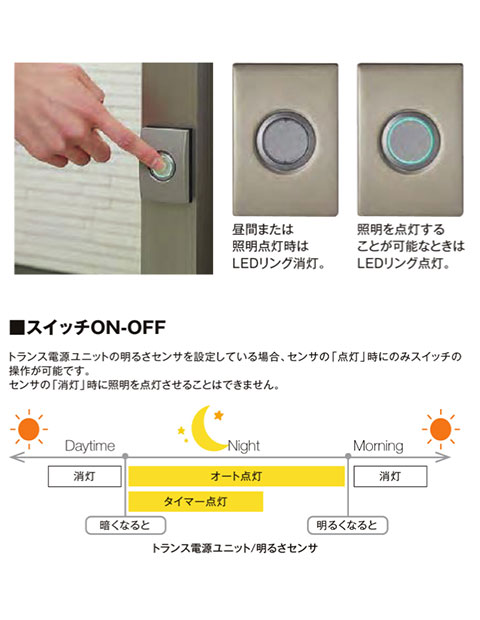 昼間または
照明点灯時は
LEDリング消灯。

照明を点灯する
ことが可能なときは
LEDリング点灯。

■スイッチON-OFF

トランス電源ユニットの明るさセンサを設定している場合、センサの「点灯」時にのみスイッチの操作が可能です。
センサの「消灯」時に照明を点灯させることはできません。

Daytime
Night
Morning

消灯
オート点灯
消灯
タイマー点灯

暗くなると
明るくなると

トランス電源ユニット/明るさセンサ